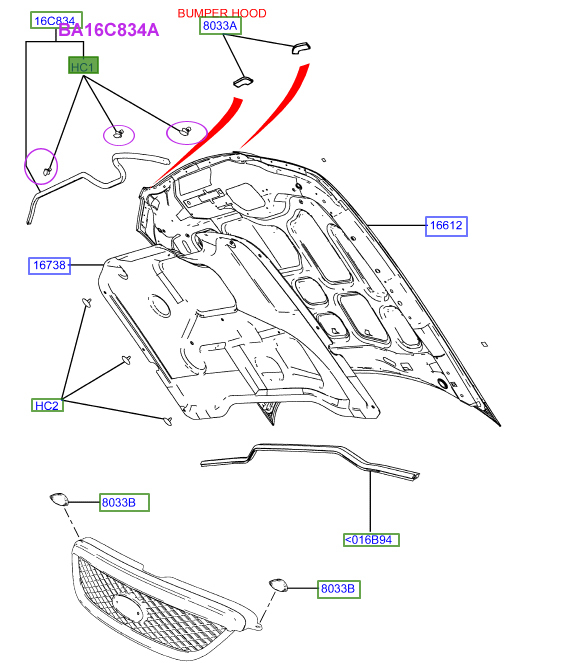 16C834
BA16C834A
BUMPER HOOD
8033A
HC1
16612
16738
HC2
8033B
<016B94
8033B